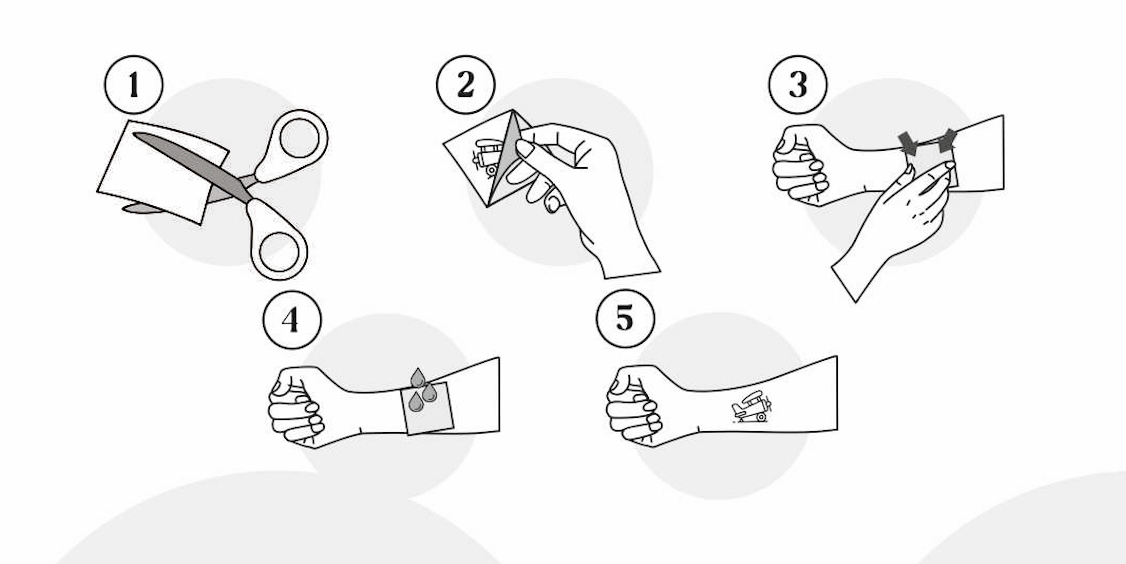 1
2
3
4
5